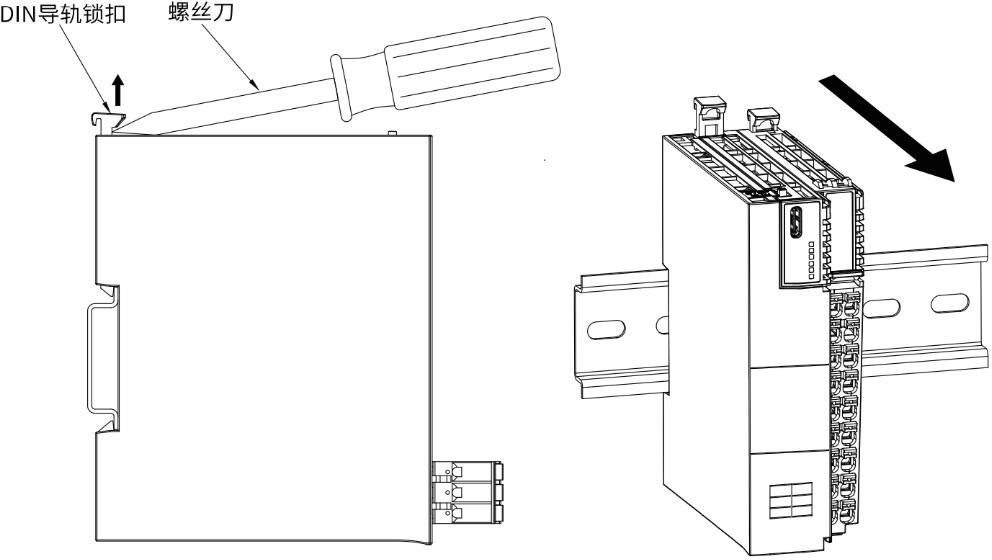 DIN导轨锁扣
螺丝刀